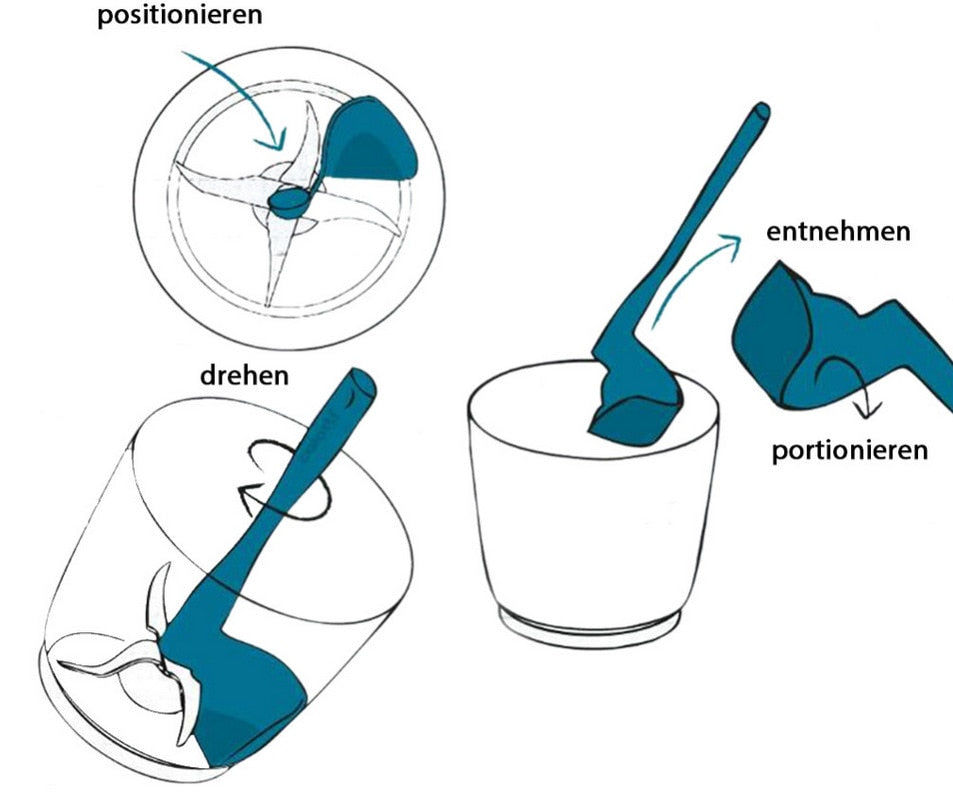 positionieren

drehen

entnehmen

portionieren