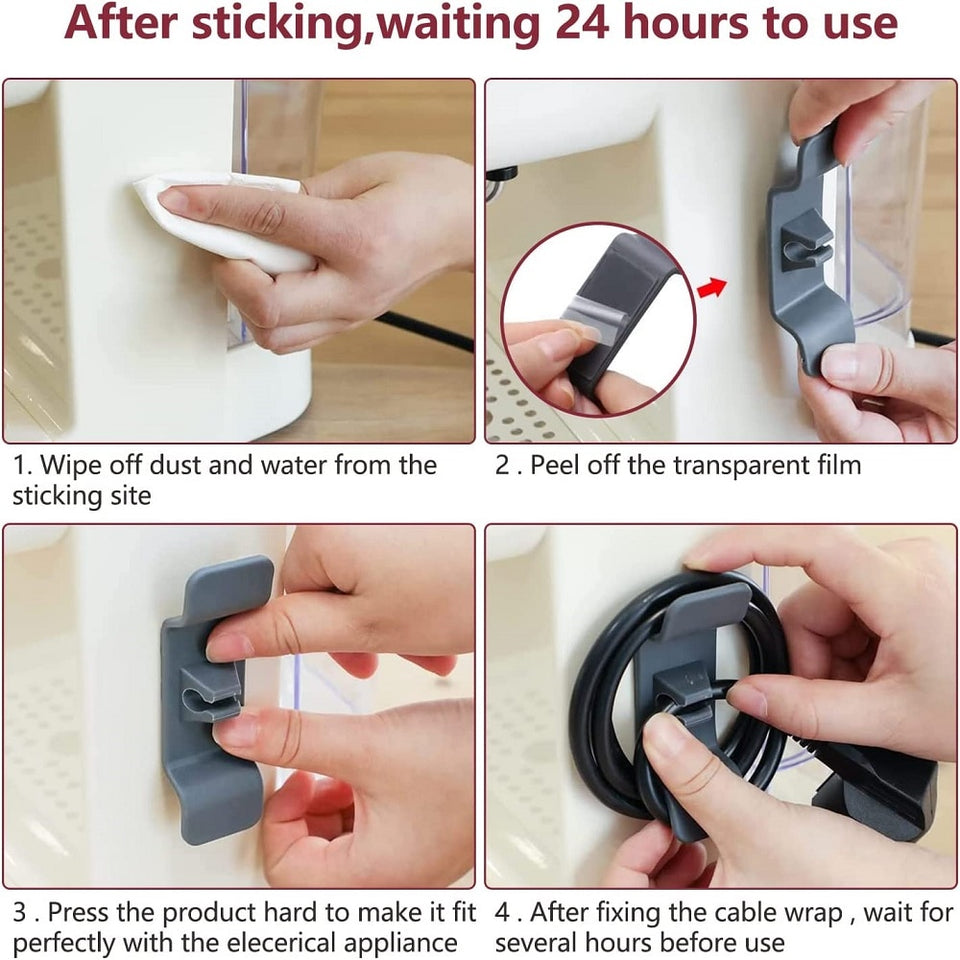 After sticking,waiting 24 hours to use

1. Wipe off dust and water from the sticking site

2 . Peel off the transparent film

3 . Press the product hard to make it fit perfectly with the elecerical appliance

4 . After fixing the cable wrap , wait for several hours before use