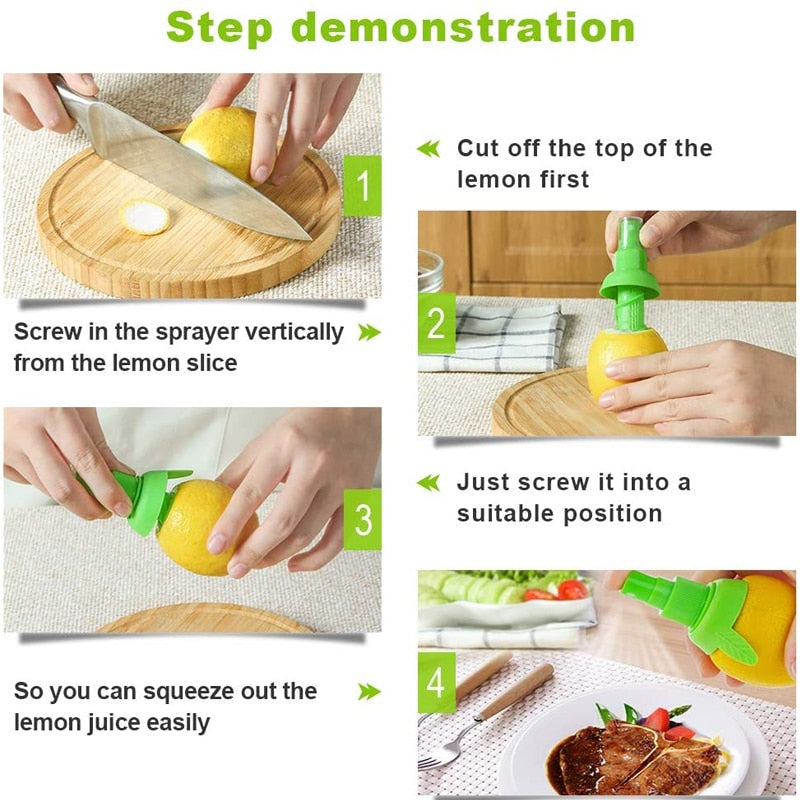 Step demonstration

1

Cut off the top of the lemon first

Screw in the sprayer vertically from the lemon slice

2

3

Just screw it into a suitable position

So you can squeeze out the lemon juice easily

4