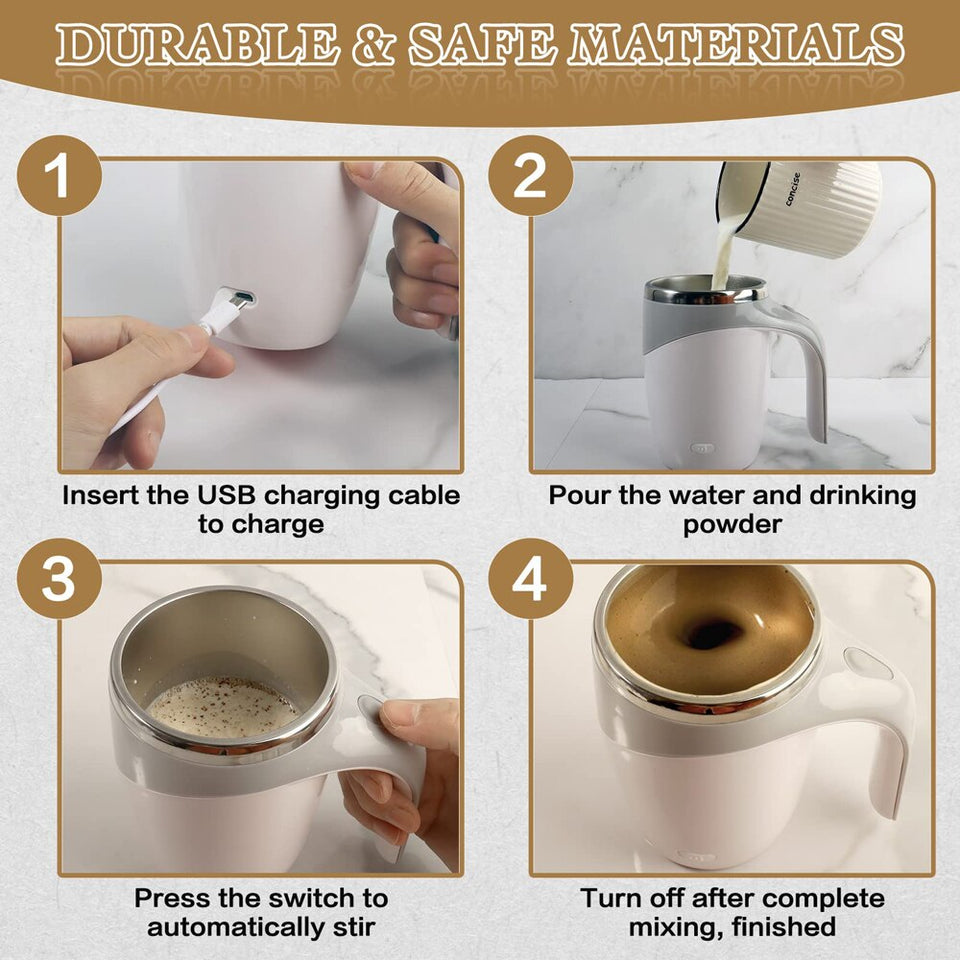 DURABLE & SAFE MATERIALS

1

Insert the USB charging cable to charge

2

concise

Pour the water and drinking powder

3

Press the switch to automatically stir

4

Turn off after complete mixing, finished