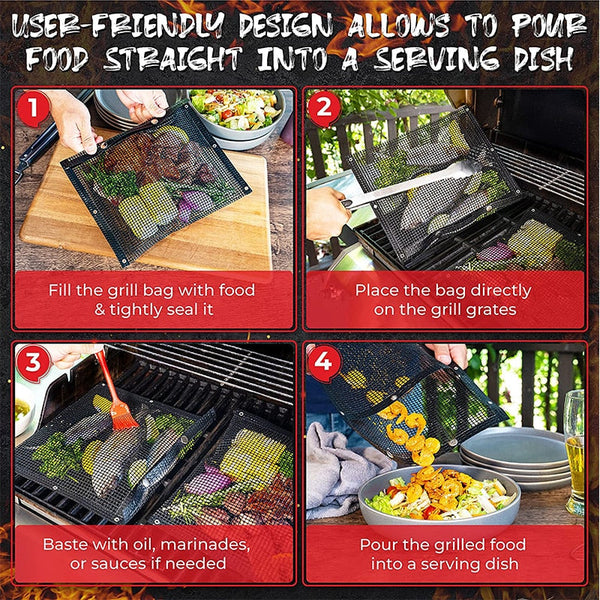 USER-FRIENDLY DESIGN ALLOWS TO POUR FOOD STRAIGHT INTO A SERVING DISH

1

Fill the grill bag with food & tightly seal it

2

Place the bag directly on the grill grates

3

Baste with oil, marinades, or sauces if needed

4

Pour the grilled food into a serving dish