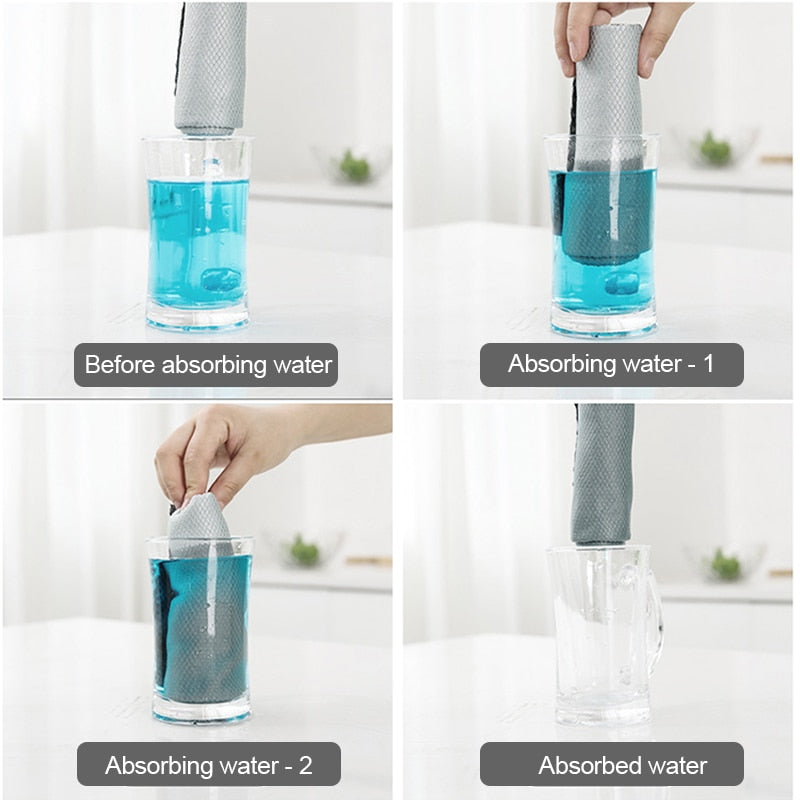 Before absorbing water

Absorbing water - 1

Absorbing water - 2

Absorbed water