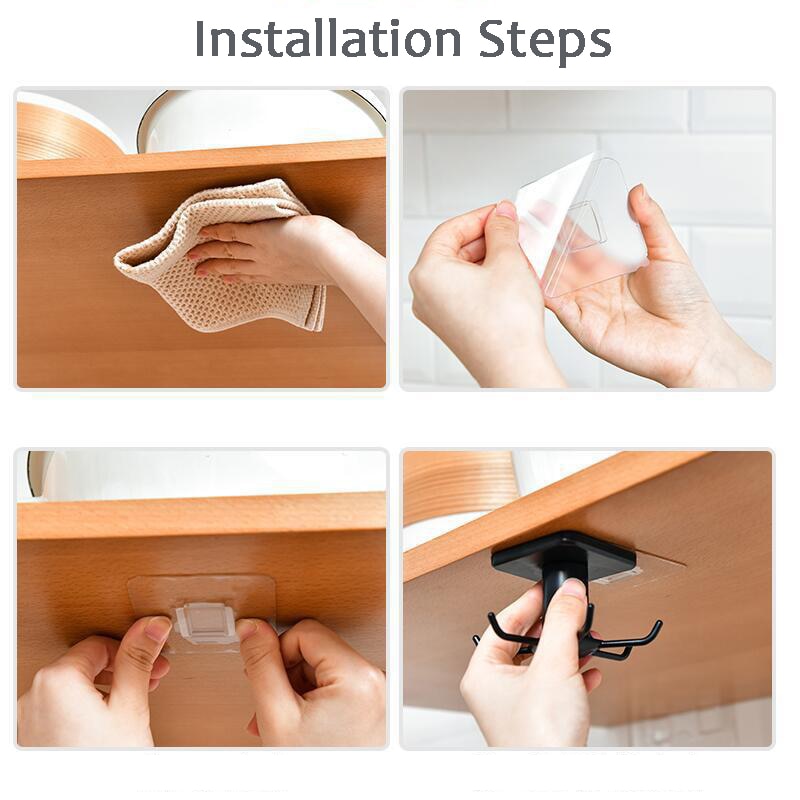 Installation Steps