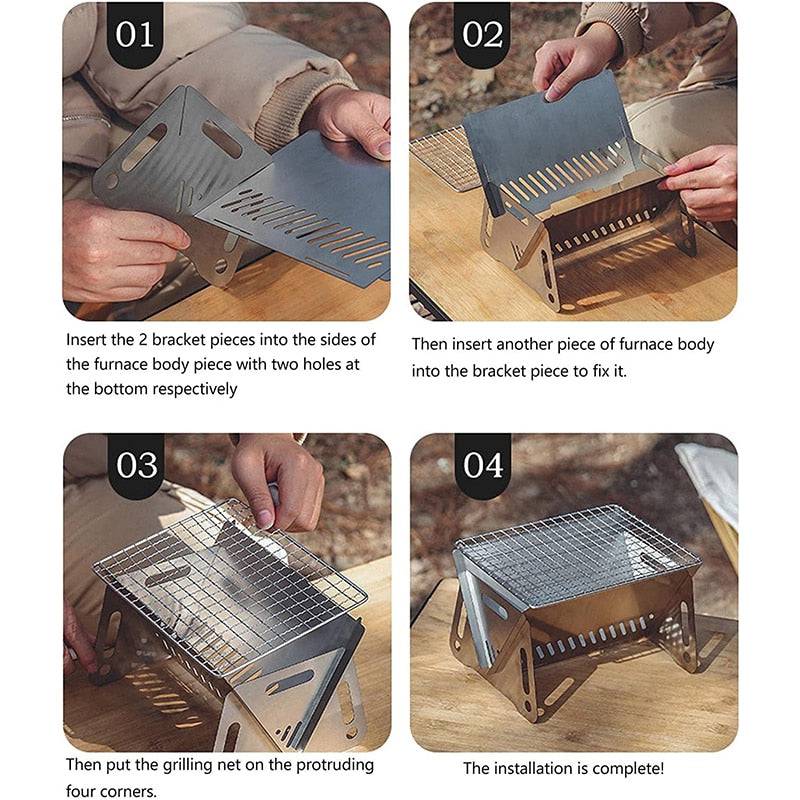 01

Insert the 2 bracket pieces into the sides of the furnace body piece with two holes at the bottom respectively

02

Then insert another piece of furnace body into the bracket piece to fix it.

03

Then put the grilling net on the protruding four corners.

04

The installation is complete!