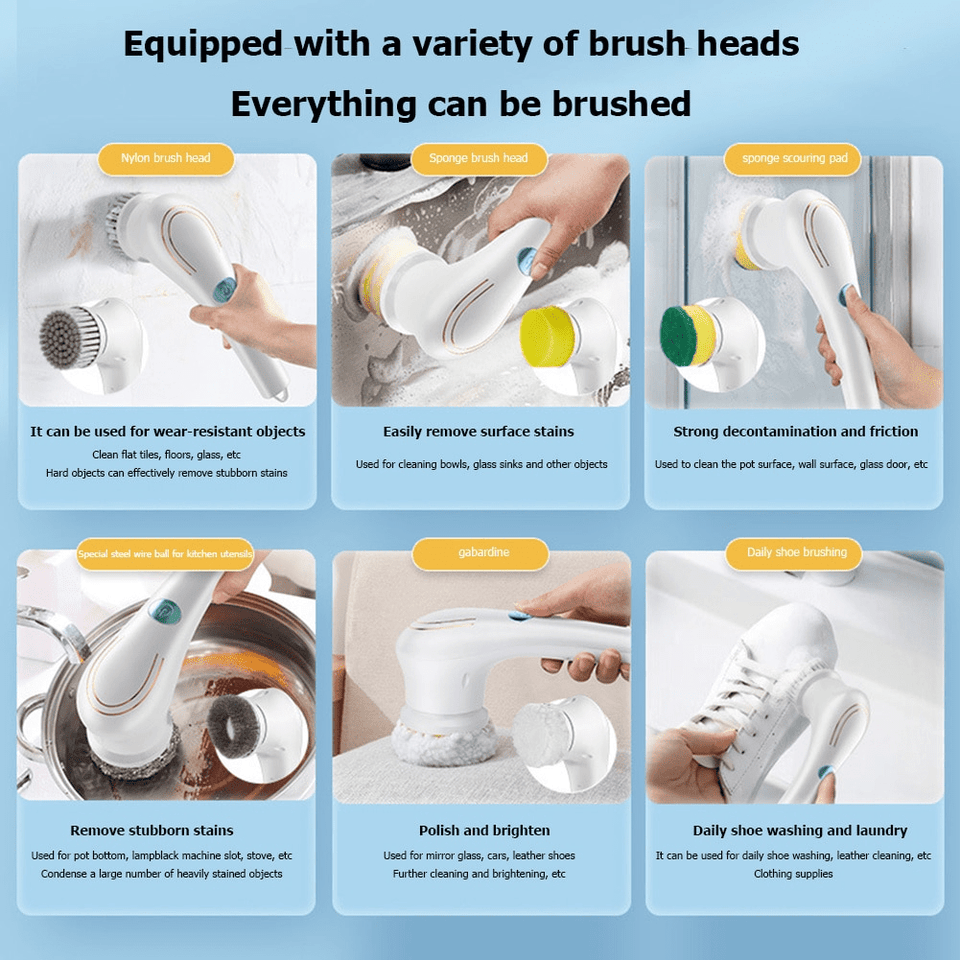 Equipped with a variety of brush heads

Everything can be brushed

Nylon brush head

It can be used for wear-resistant objects

Clean flat tiles, floors, glass, etc
Hard objects can effectively remove stubborn stains

Sponge brush head

Easily remove surface stains

Used for cleaning bowls, glass sinks and other objects

sponge scouring pad

Strong decontamination and friction

Used to clean the pot surface, wall surface, glass door, etc

Special steel wire ball for kitchen utensils

Remove stubborn stains

Used for pot bottom, lampblack machine slot, stove, etc
Condense a large number of heavily stained objects

gabardine

Polish and brighten

Used for mirror glass, cars, leather shoes
Further cleaning and brightening, etc

Daily shoe brushing

Daily shoe washing and laundry

It can be used for daily shoe washing, leather cleaning, etc
Clothing supplies