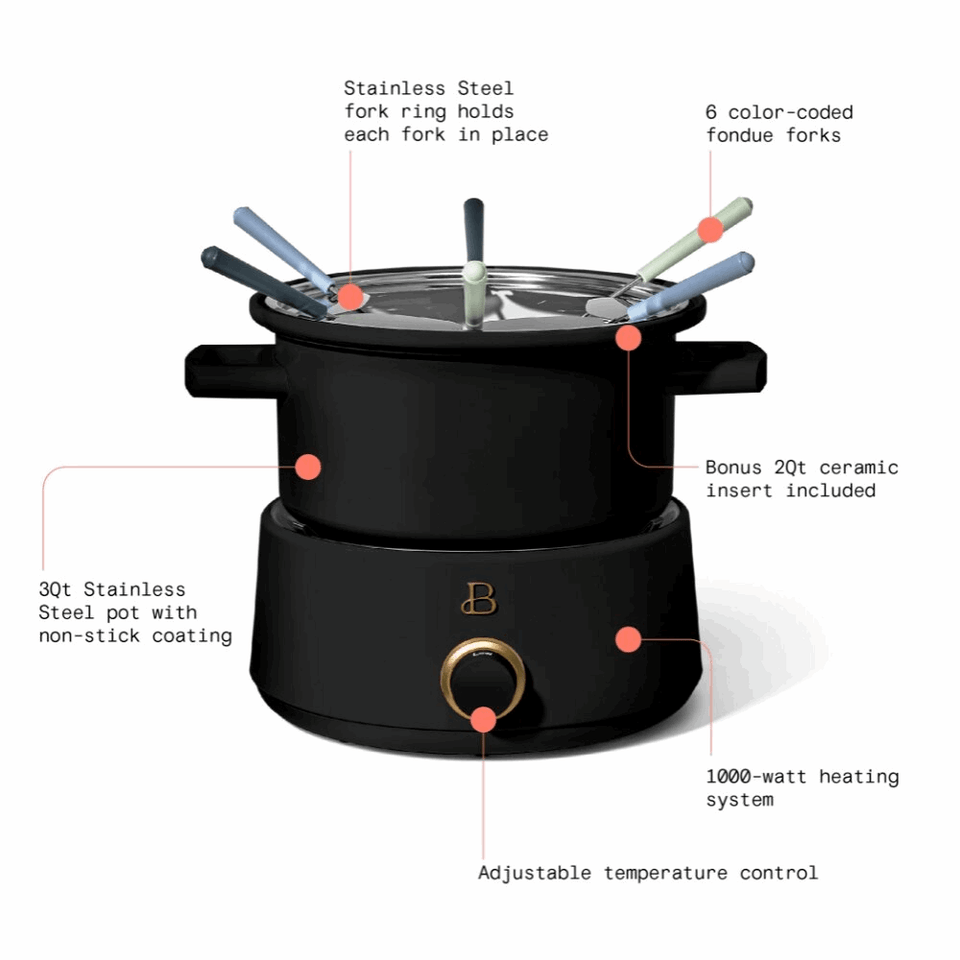 Stainless Steel fork ring holds each fork in place

6 color-coded fondue forks

Bonus 2Qt ceramic insert included

3Qt Stainless Steel pot with non-stick coating

B

1000-watt heating system

Adjustable temperature control