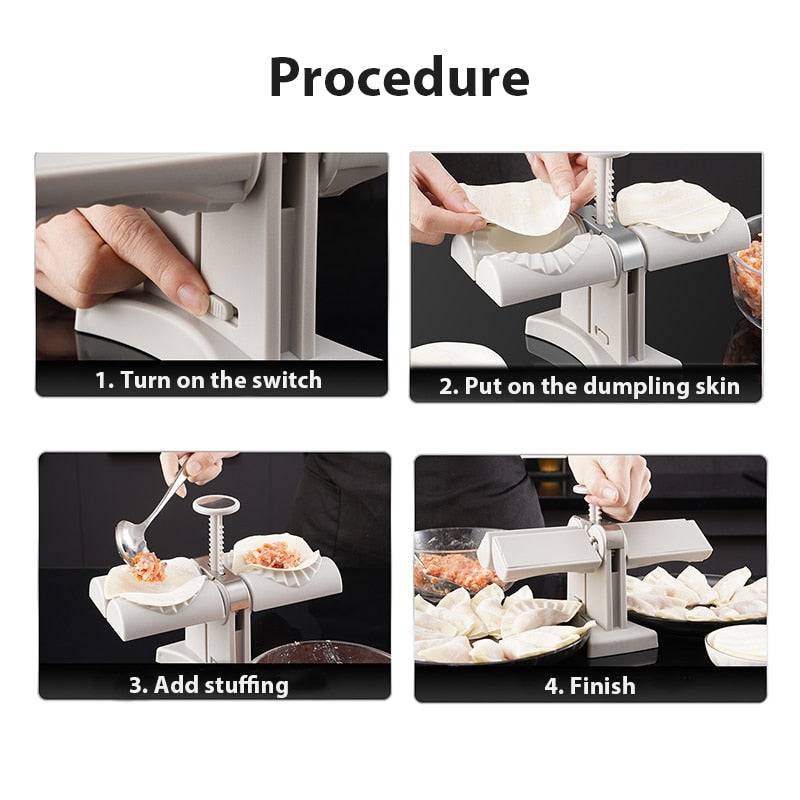 Procedure

1. Turn on the switch

2. Put on the dumpling skin

3. Add stuffing

4. Finish