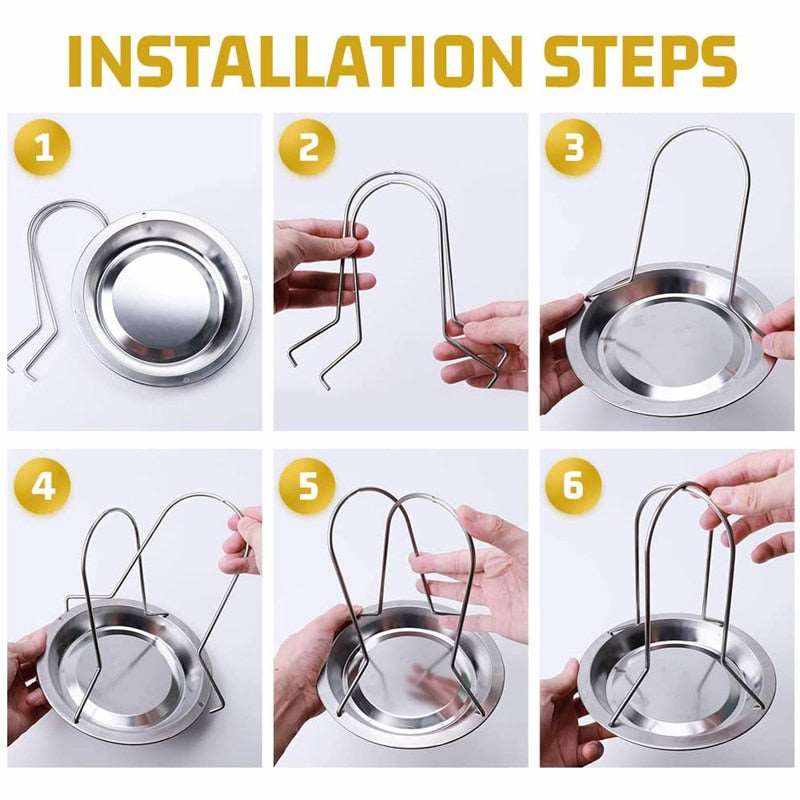 INSTALLATION STEPS

1

2

3

4

5

6