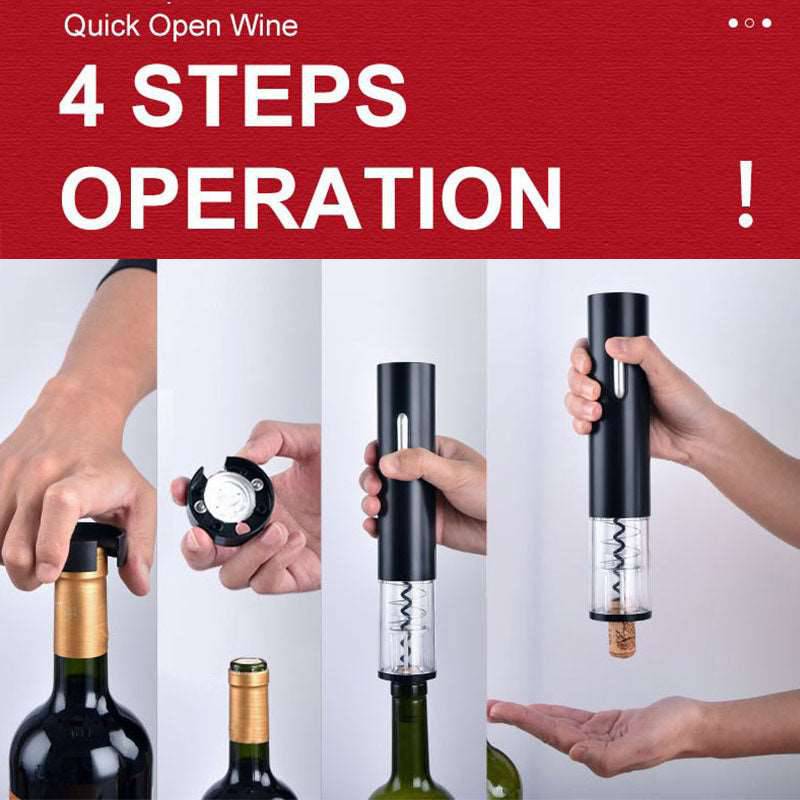 Quick Open Wine

4 STEPS OPERATION !