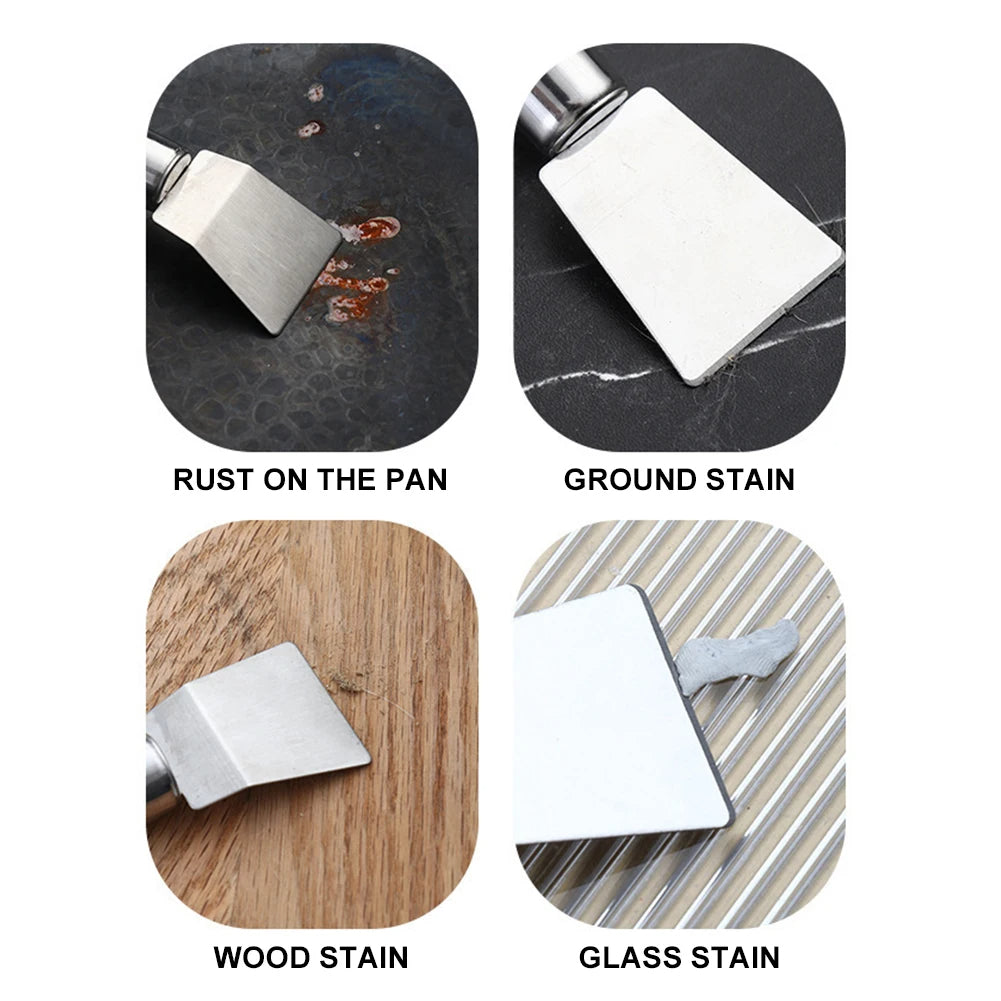 RUST ON THE PAN

GROUND STAIN

WOOD STAIN

GLASS STAIN