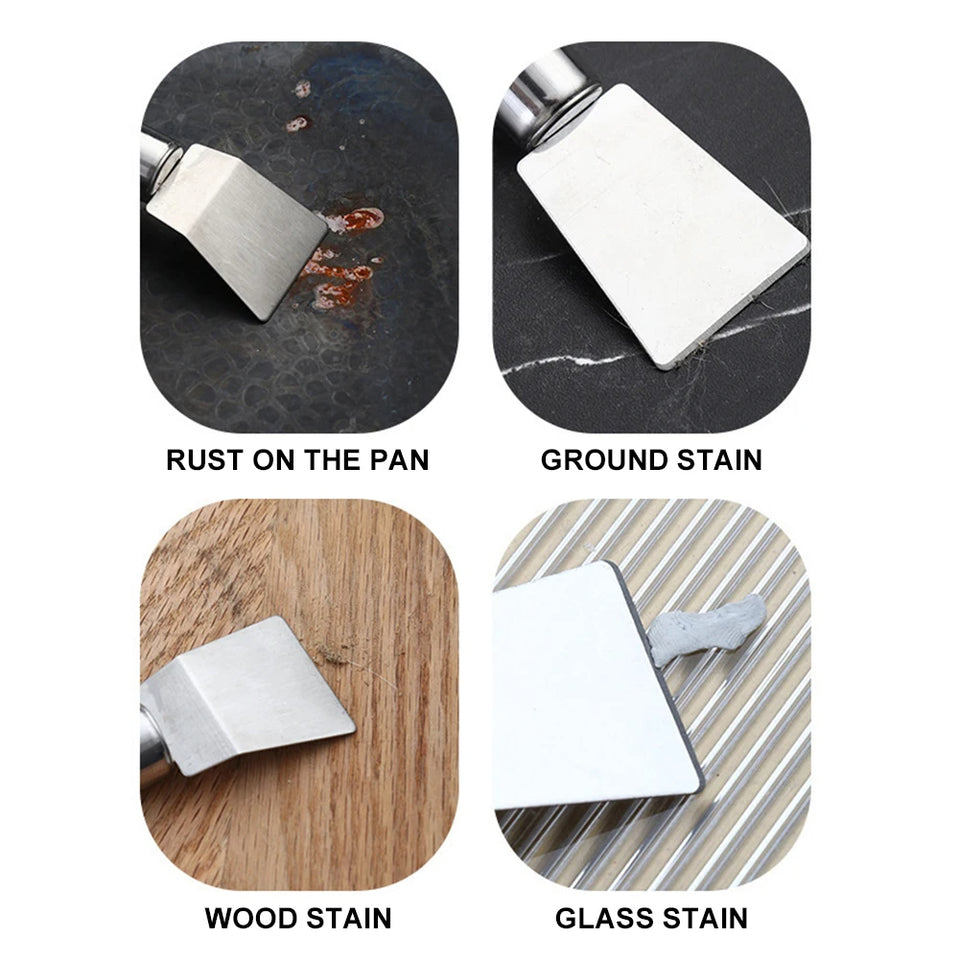 RUST ON THE PAN

GROUND STAIN

WOOD STAIN

GLASS STAIN