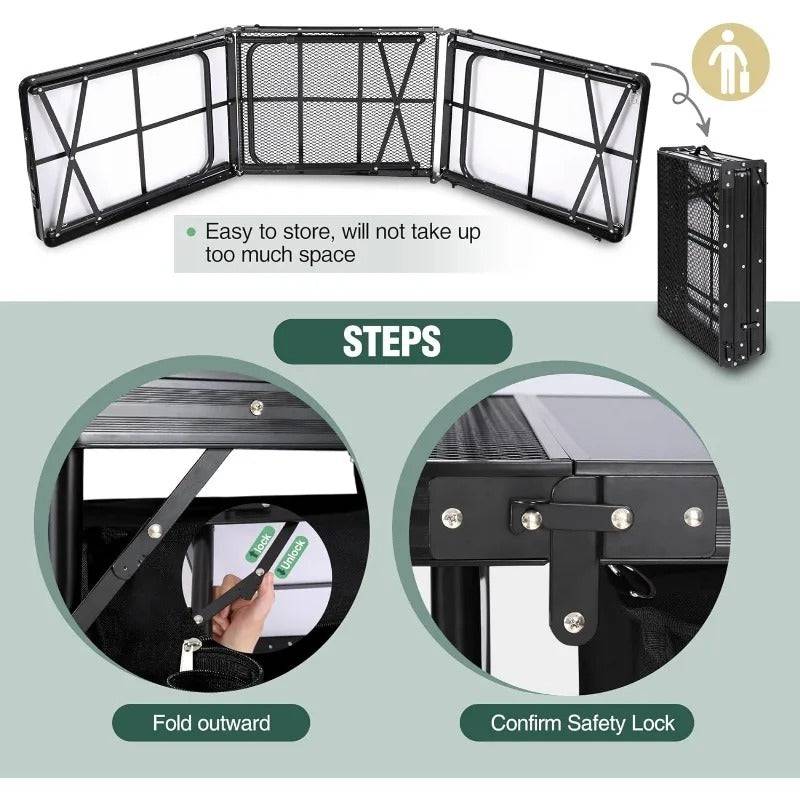 Easy to store, will not take up too much space

STEPS

lock

Unlock

Fold outward

Confirm Safety Lock