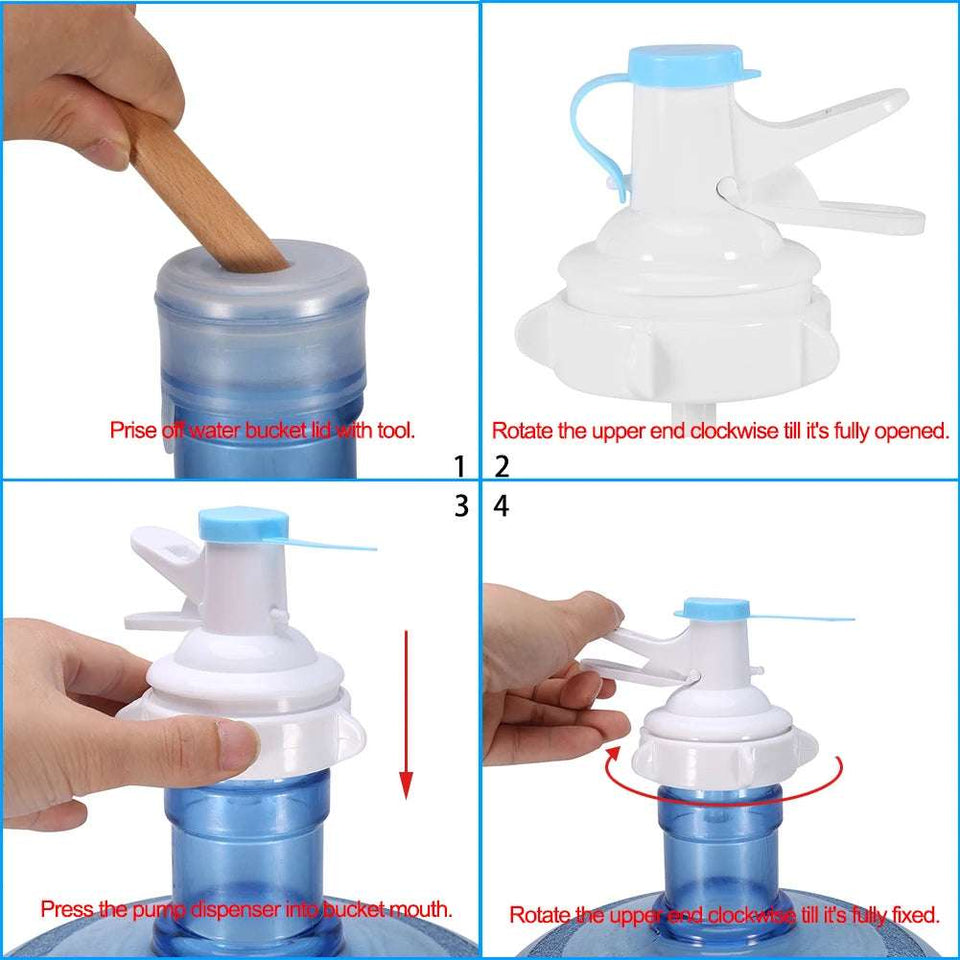 Prise off water bucket lid with tool.

1

Rotate the upper end clockwise till it's fully opened.

2

3

Press the pump dispenser into bucket mouth.

4

Rotate the upper end clockwise till it's fully fixed.