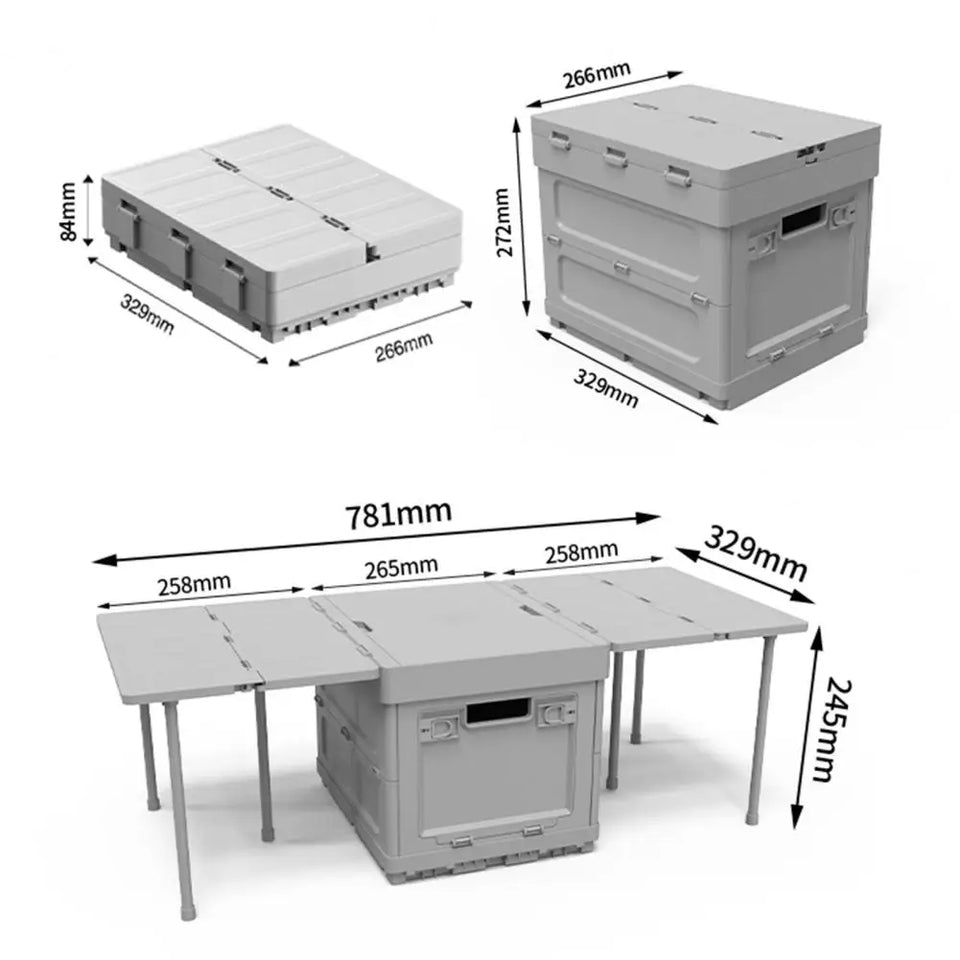 84mm
329mm
266mm
266mm
272mm
329mm
781mm
258mm
265mm
258mm
329mm
245mm