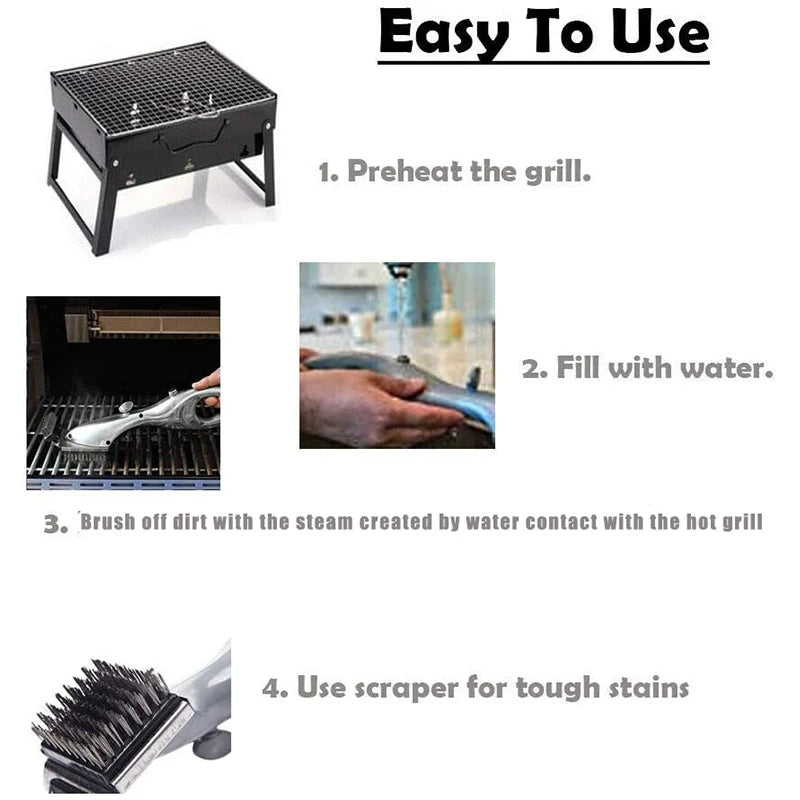 Easy To Use

1. Preheat the grill.

2. Fill with water.

3. Brush off dirt with the steam created by water contact with the hot grill

4. Use scraper for tough stains