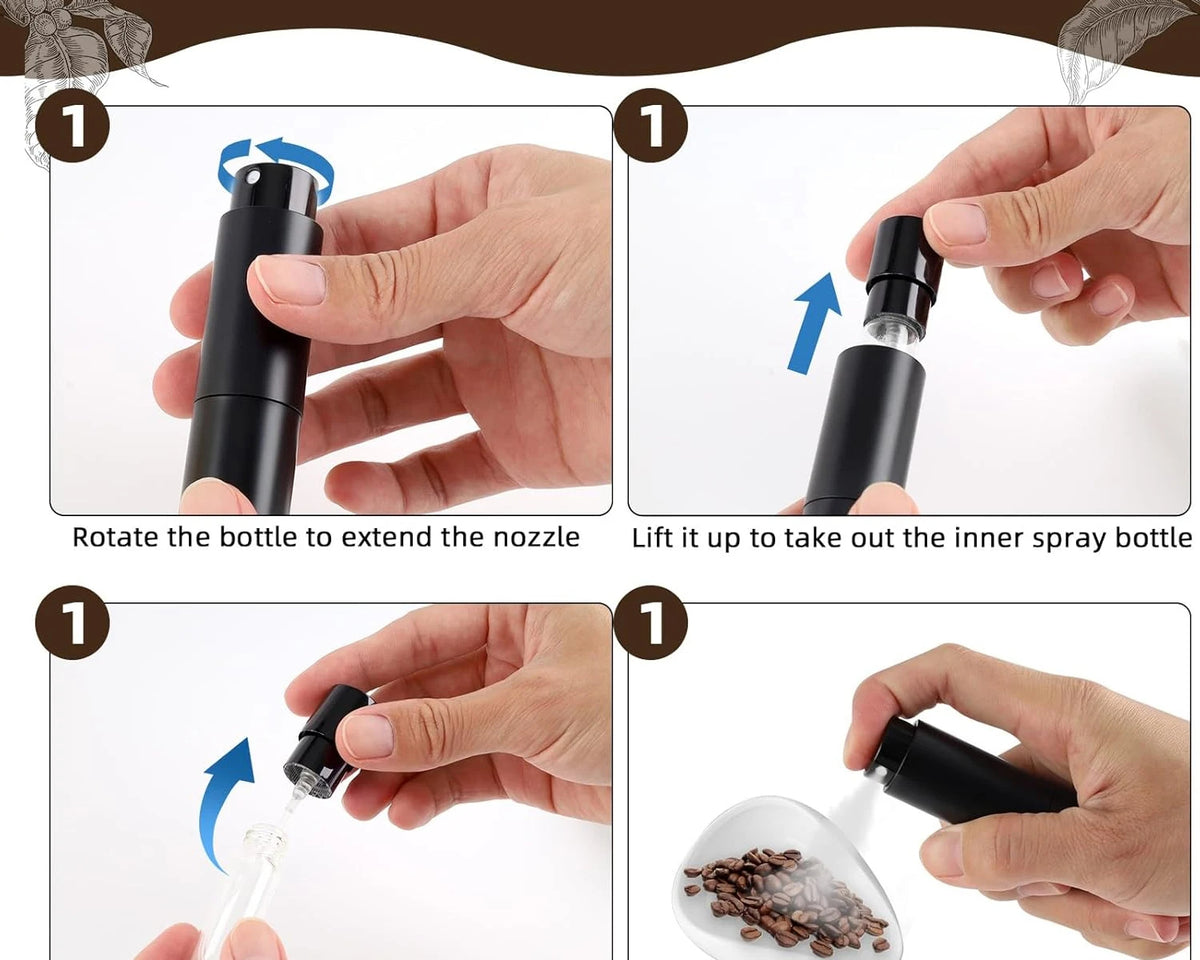 1

Rotate the bottle to extend the nozzle

1

Lift it up to take out the inner spray bottle

1

1