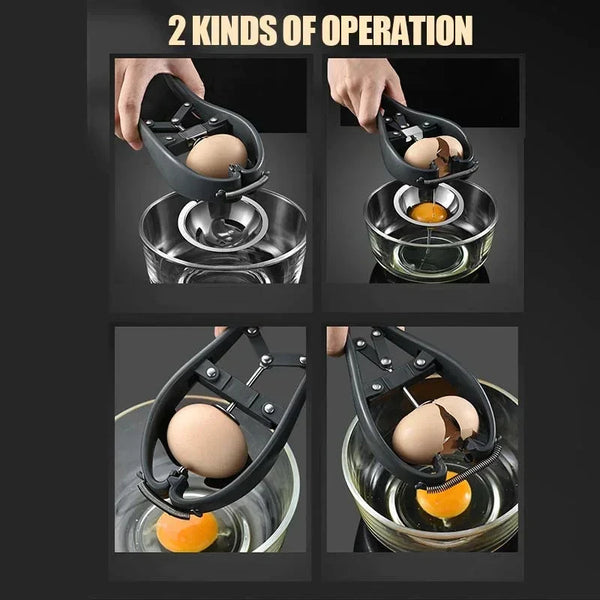 2 KINDS OF OPERATION